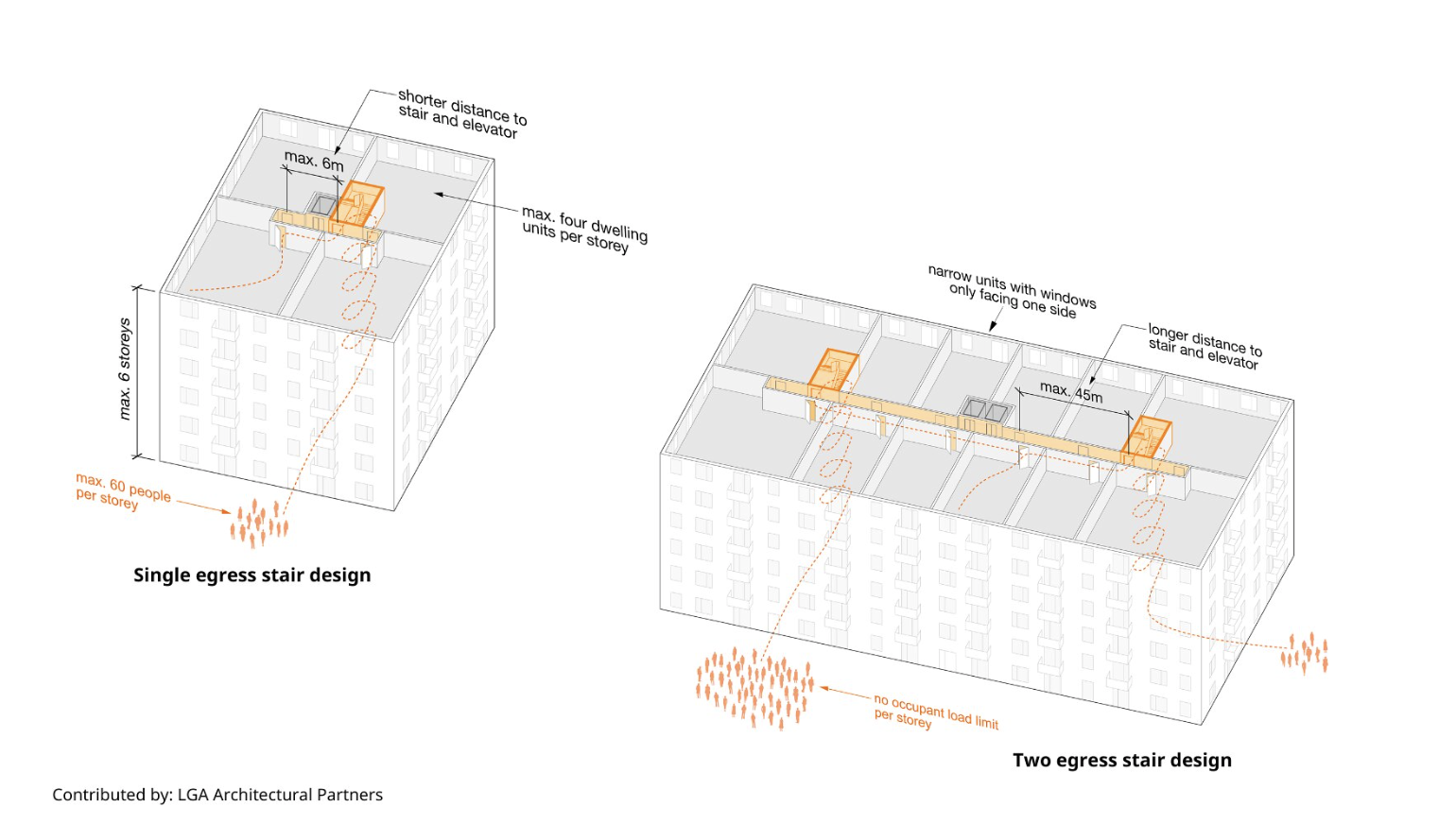 shorter distance to stair and elevator

max. 6m

max. four dwelling units per storey

max. 6 storeys

max. 60 people per storey

Single egress stair design

narrow units with windows only facing one side

longer distance to stair and elevator

max. 45m

no occupant load limit per storey

Two egress stair design

Contributed by: LGA Architectural Partners